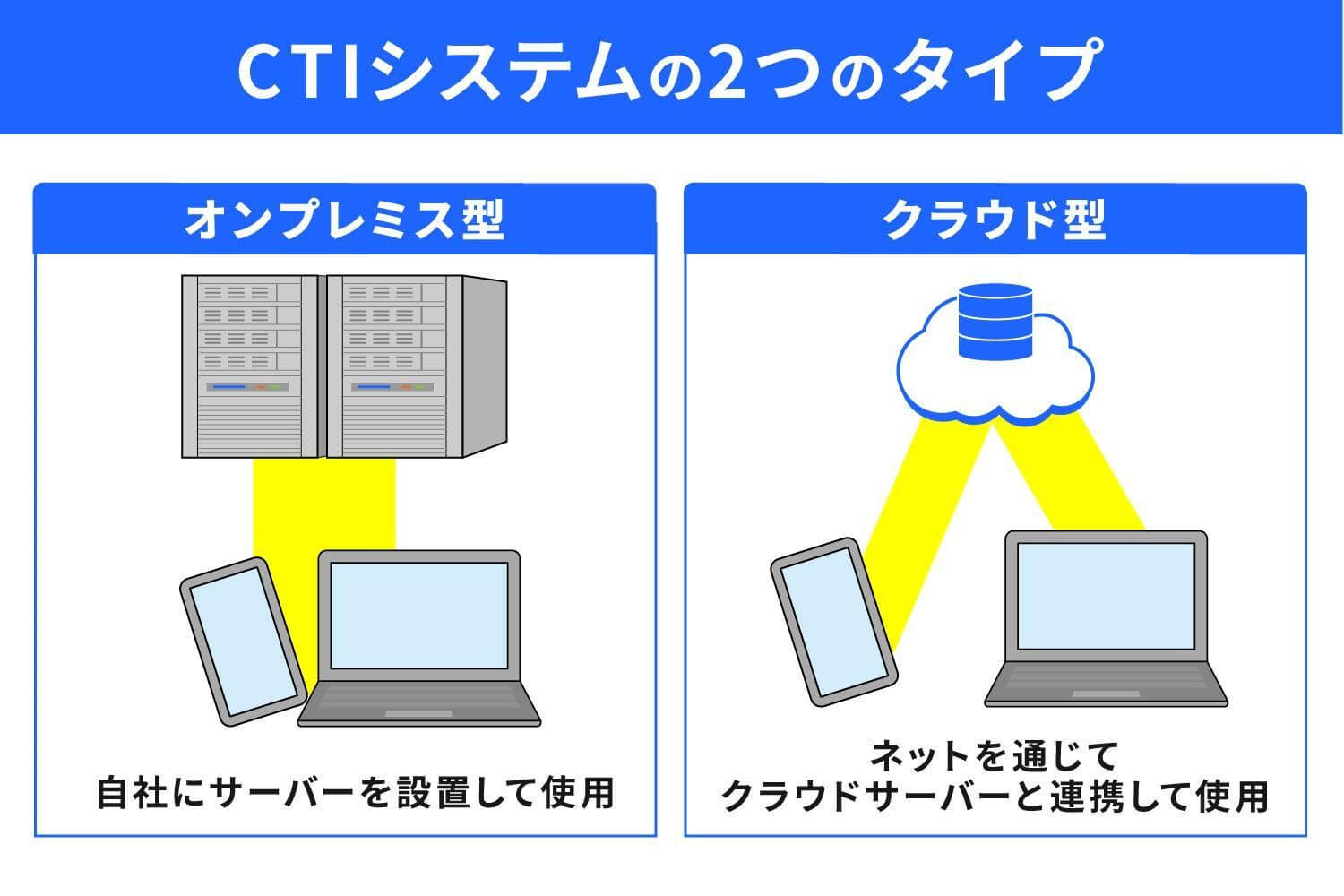 CTIシステムの2つのタイプ

オンプレミス型

自社にサーバーを設置して使用

クラウド型

ネットを通じて
クラウドサーバーと連携して使用